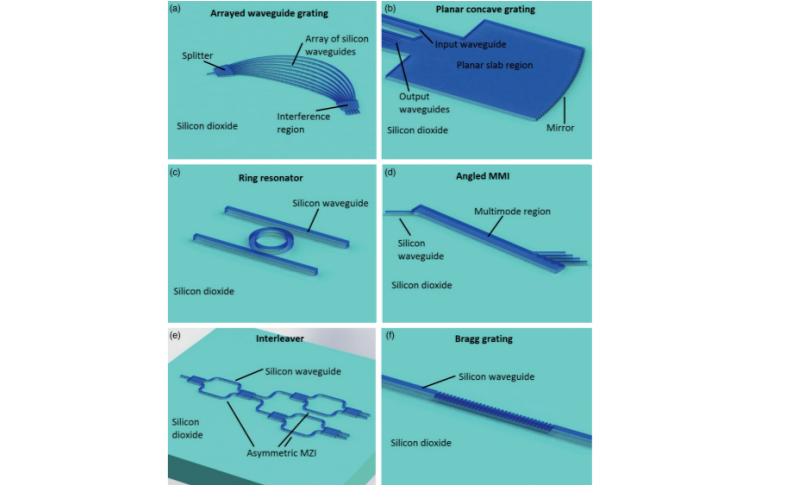 (a)
Arrayed waveguide grating
Splitter
Array of silicon waveguides
Interference region
Silicon dioxide

(b)
Planar concave grating
Input waveguide
Planar slab region
Output waveguides
Silicon dioxide
Mirror

(c)
Ring resonator
Silicon waveguide
Silicon dioxide

(d)
Angled MMI
Multimode region
Silicon waveguide
Silicon dioxide

(e)
Interleaver
Silicon waveguide
Silicon dioxide
Asymmetric MZI

(f)
Bragg grating
Silicon waveguide
Silicon dioxide