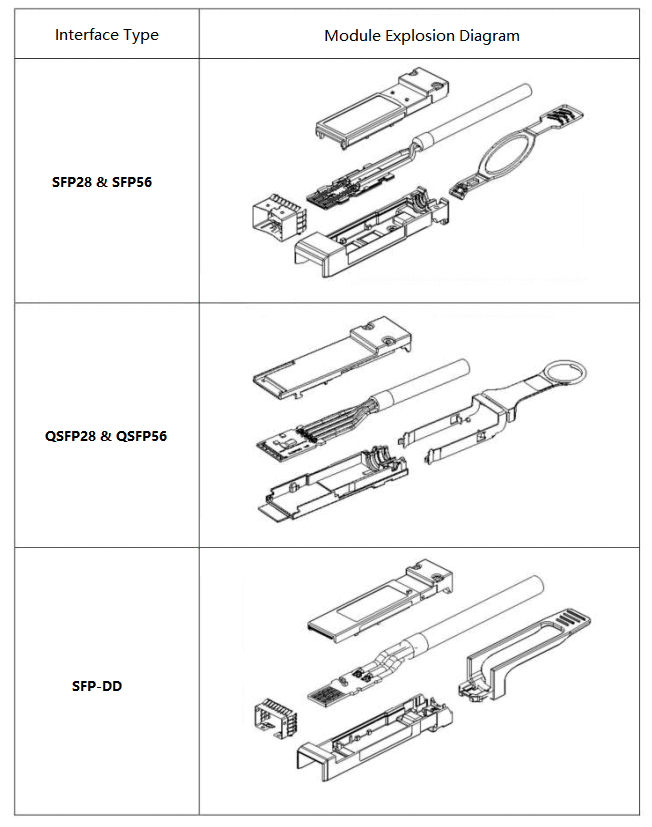 | Interface Type | Module Explosion Diagram |
|---|---|
| SFP28 & SFP56 | |
| QSFP28 & QSFP56 | |
| SFP-DD | |