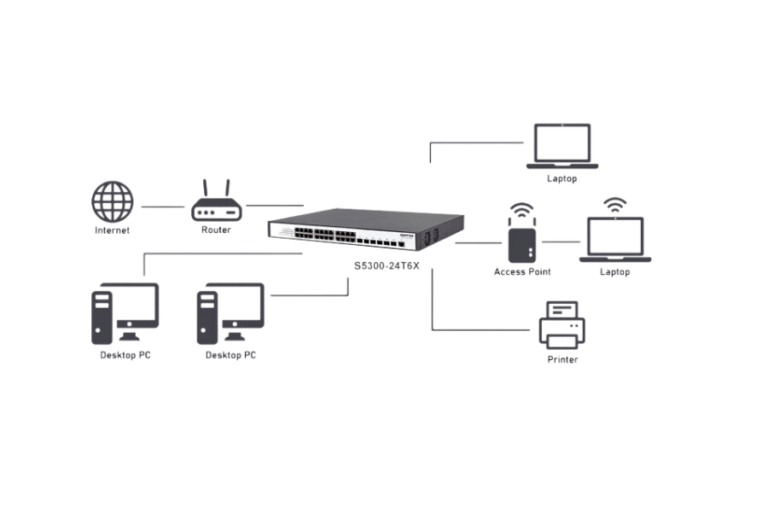 Laptop

Internet

Router

S5300-24T6X

Access Point

Laptop

Desktop PC

Desktop PC

Printer