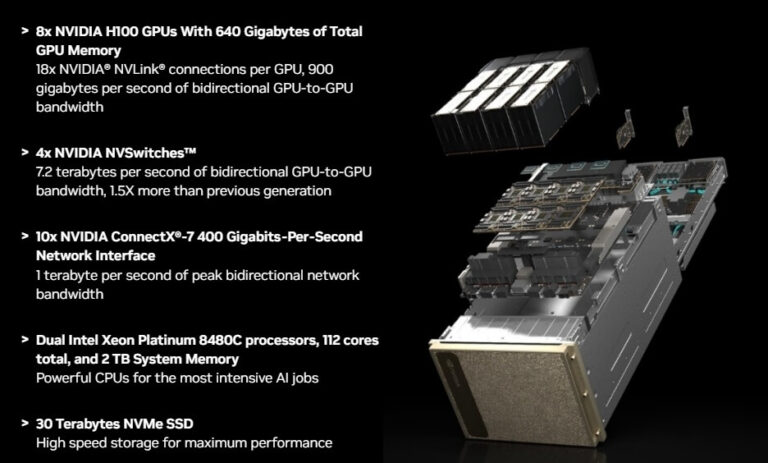 > 8x NVIDIA H100 GPUs With 640 Gigabytes of Total GPU Memory
18x NVIDIA® NVLink® connections per GPU, 900 gigabytes per second of bidirectional GPU-to-GPU bandwidth

> 4x NVIDIA NVSwitches™
7.2 terabytes per second of bidirectional GPU-to-GPU bandwidth, 1.5X more than previous generation

> 10x NVIDIA ConnectX®-7 400 Gigabits-Per-Second Network Interface
1 terabyte per second of peak bidirectional network bandwidth

> Dual Intel Xeon Platinum 8480C processors, 112 cores total, and 2 TB System Memory
Powerful CPUs for the most intensive AI jobs

> 30 Terabytes NVMe SSD
High speed storage for maximum performance