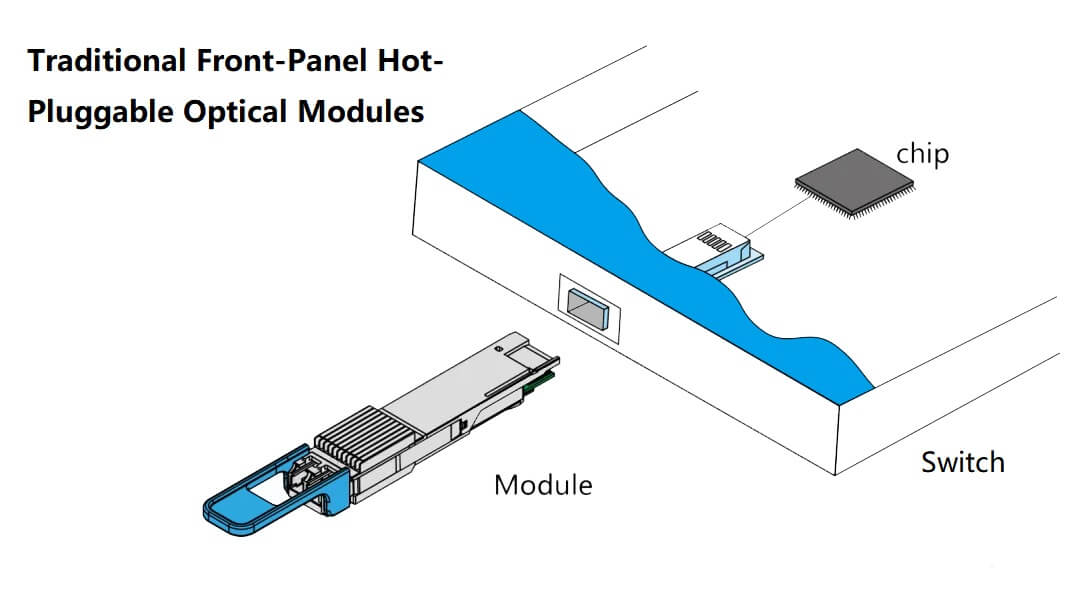 Traditional Front-Panel Hot-Pluggable Optical Modules

chip

Module

Switch