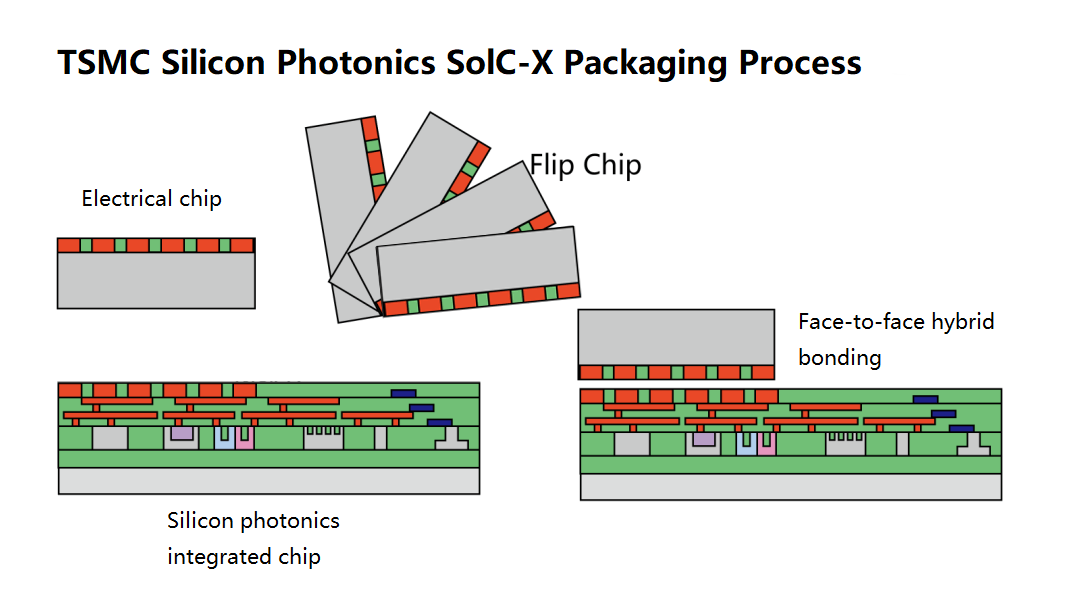 TSMC Silicon Photonics SoIC-X Packaging Process

Electrical chip

Flip Chip

Face-to-face hybrid bonding

Silicon photonics integrated chip