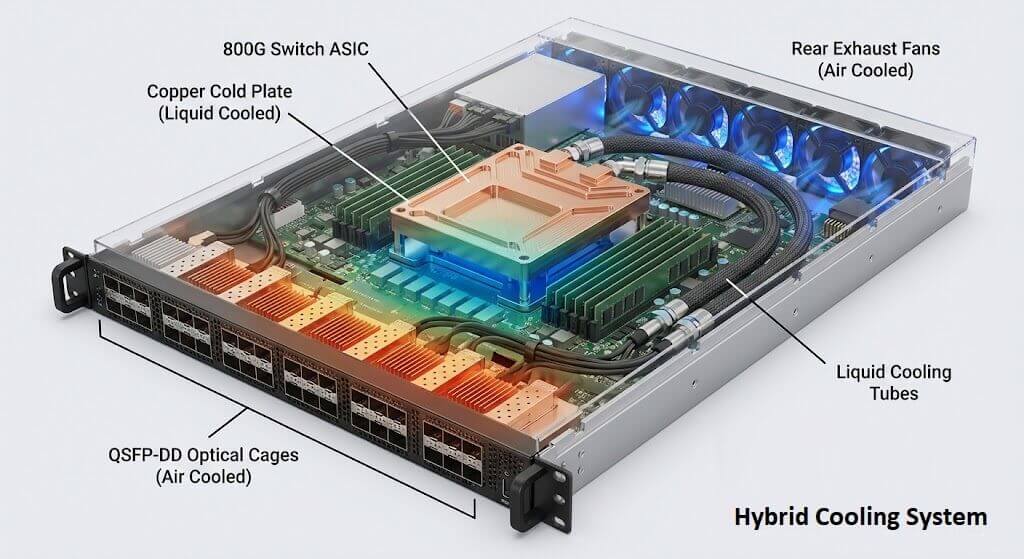 800G Switch ASIC

Copper Cold Plate
(Liquid Cooled)

Rear Exhaust Fans
(Air Cooled)

Liquid Cooling
Tubes

QSFP-DD Optical Cages
(Air Cooled)

Hybrid Cooling System