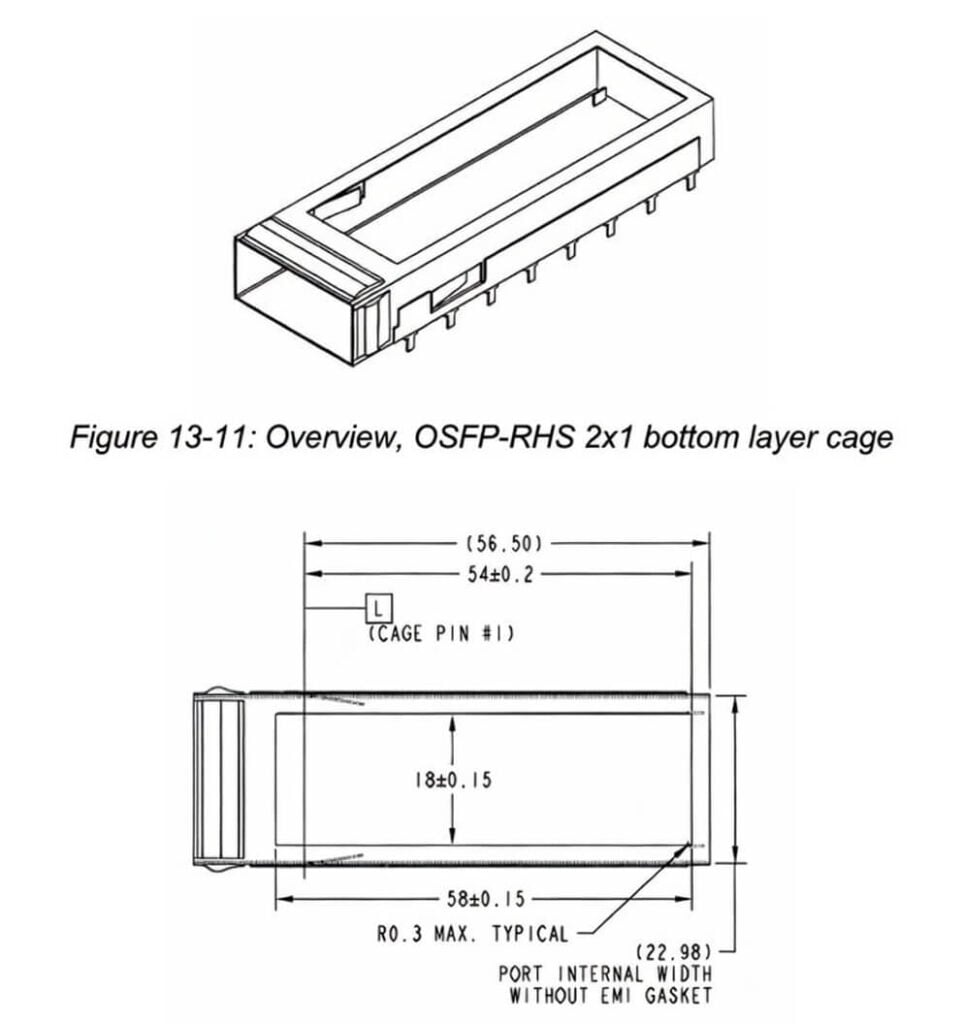 Figure 13-11: Overview, OSFP-RHS 2x1 bottom layer cage

(56.50)

54±0.2

L
(CAGE PIN #1)

18±0.15

58±0.15

R0.3 MAX. TYPICAL

(22.98)
PORT INTERNAL WIDTH
WITHOUT EMI GASKET