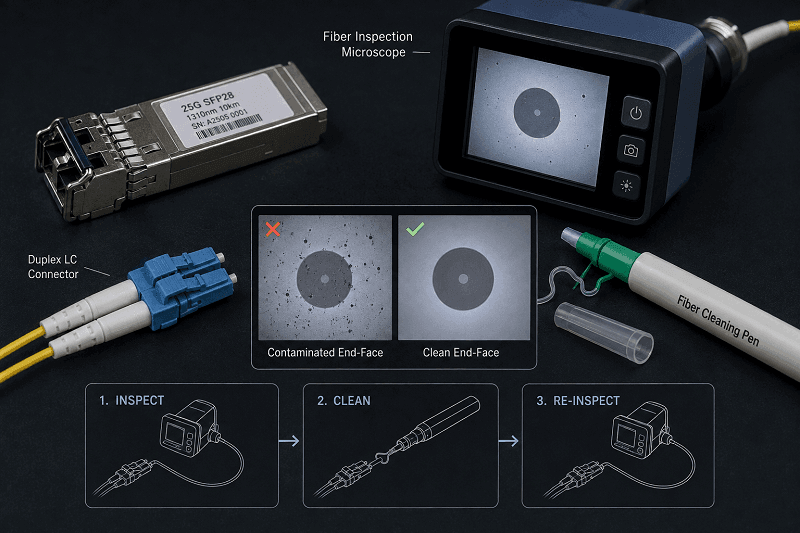 Fiber Inspection Microscope

25G SFP28
1310nm 10km
SN: A2505 0001

Duplex LC Connector

Contaminated End-Face

Clean End-Face

Fiber Cleaning Pen

1. INSPECT

2. CLEAN

3. RE-INSPECT