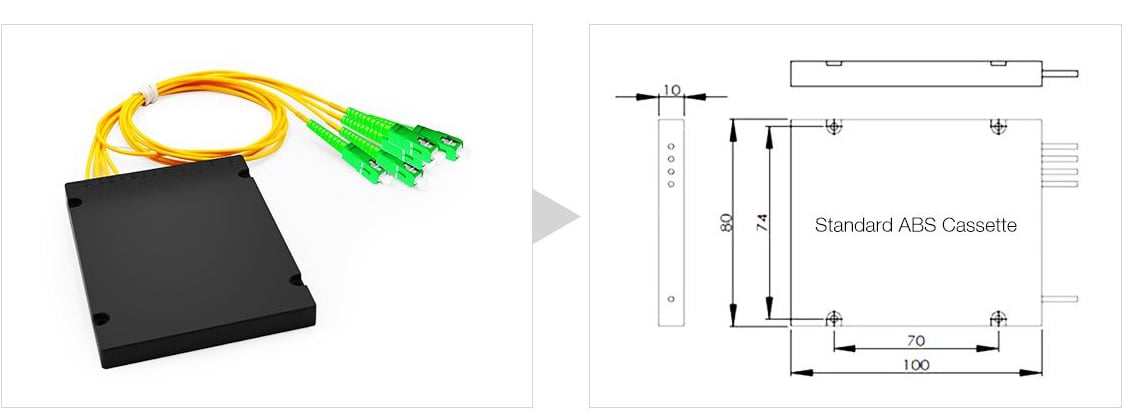 10
80
74
Standard ABS Cassette
70
100